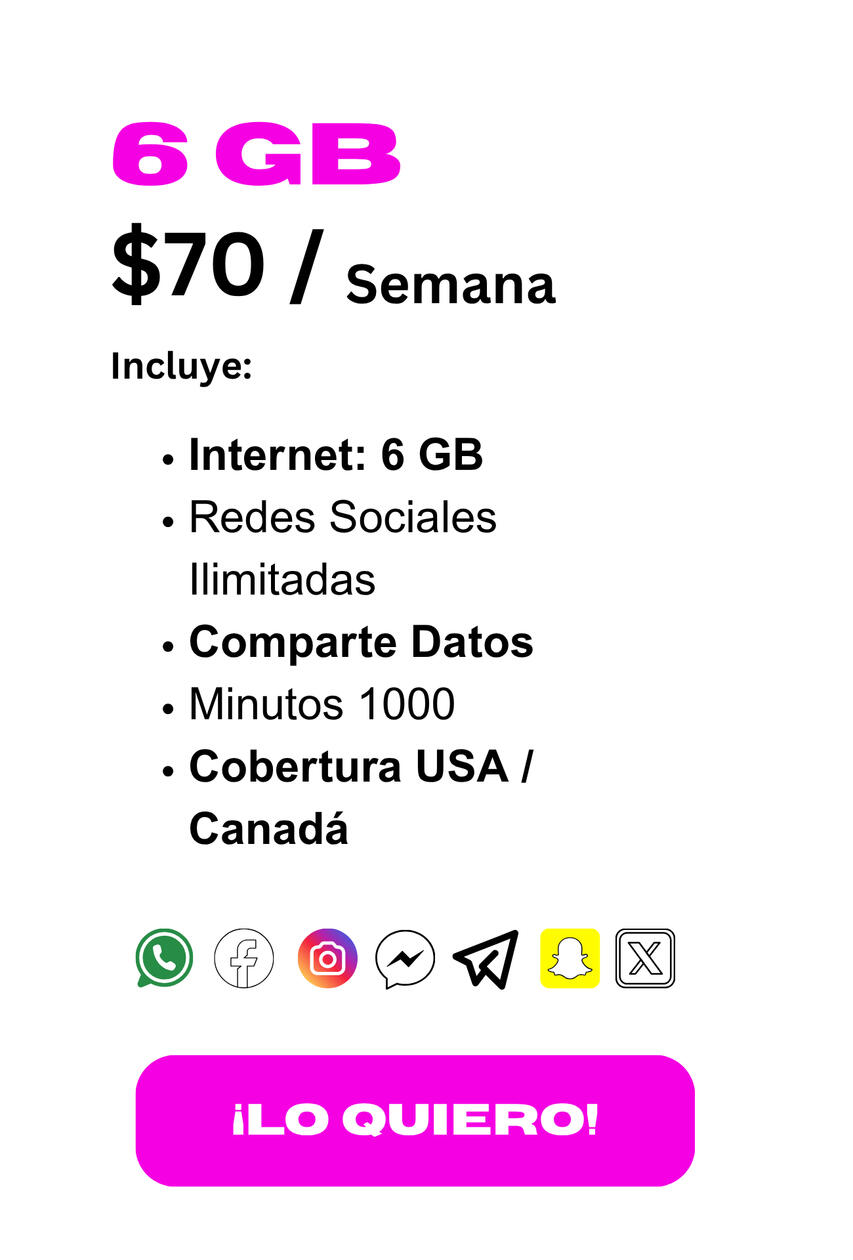 6 GB

$70 / Semana

Incluye:

• Internet: 6 GB
• Redes Sociales Ilimitadas
• Comparte Datos
• Minutos 1000
• Cobertura USA / Canadá

¡LO QUIERO!